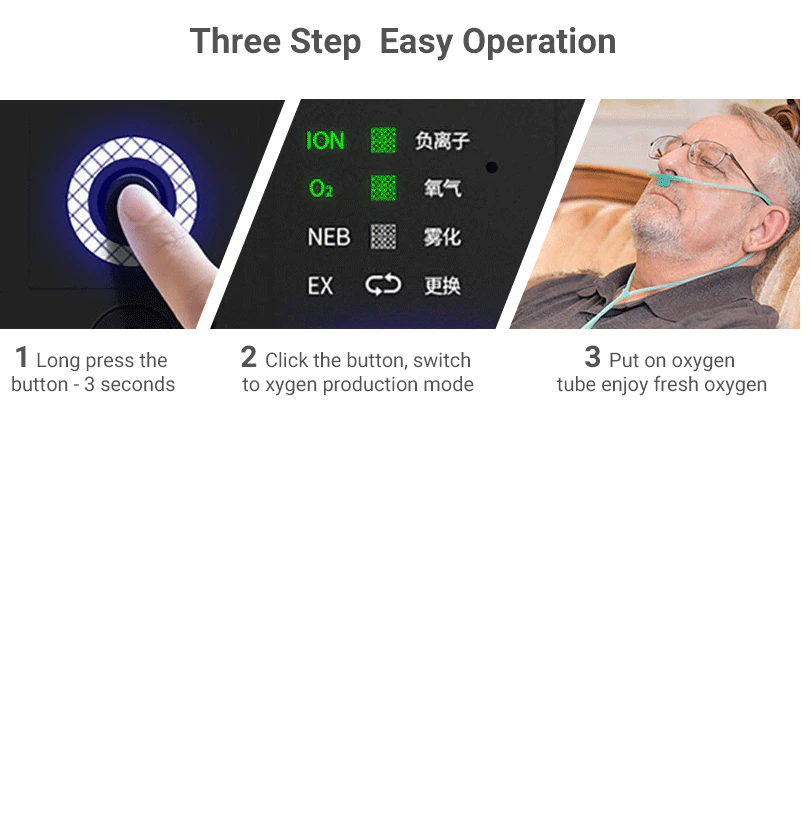 Three Step  Easy Operation

ION 负离子
$O_2$ 氧气
NEB 雾化
EX 更换

1 Long press the button - 3 seconds

2 Click the button, switch to xygen production mode

3 Put on oxygen tube enjoy fresh oxygen