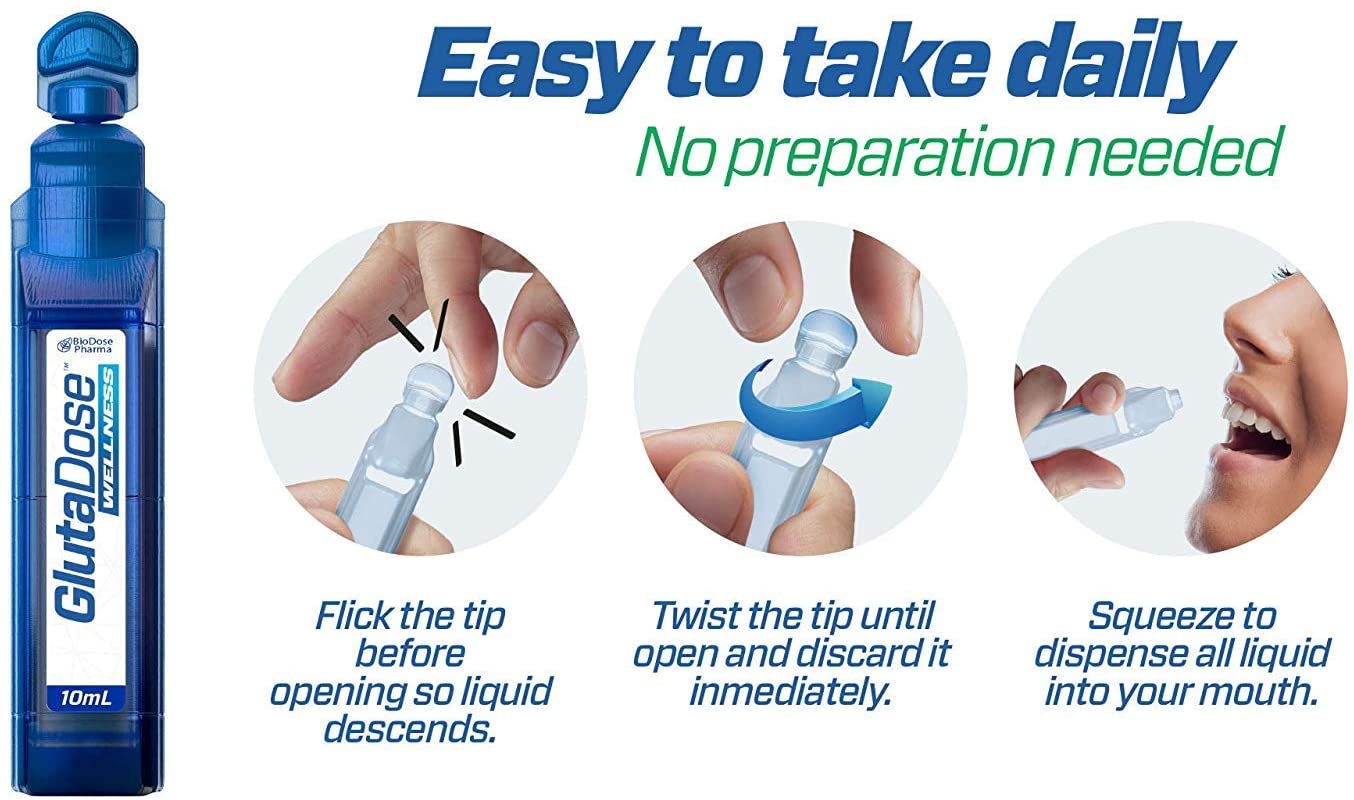 BioDose Pharma
GlutaDose™
WELLNESS
10mL

Easy to take daily
No preparation needed

Flick the tip before opening so liquid descends.

Twist the tip until open and discard it inmediately.

Squeeze to dispense all liquid into your mouth.