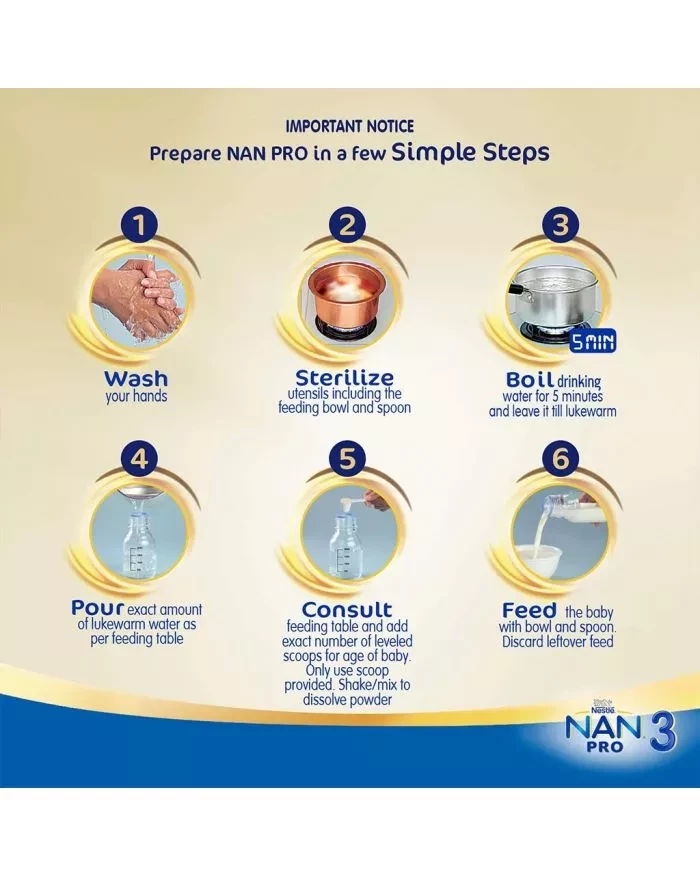 IMPORTANT NOTICE
Prepare NAN PRO in a few Simple Steps

1
Wash your hands

2
Sterilize utensils including the feeding bowl and spoon

3
5 MIN
Boil drinking water for 5 minutes and leave it till lukewarm

4
Pour exact amount of lukewarm water as per feeding table

5
Consult feeding table and add exact number of leveled scoops for age of baby. Only use scoop provided. Shake/mix to dissolve powder

6
Feed the baby with bowl and spoon. Discard leftover feed

Nestlé
NAN PRO 3