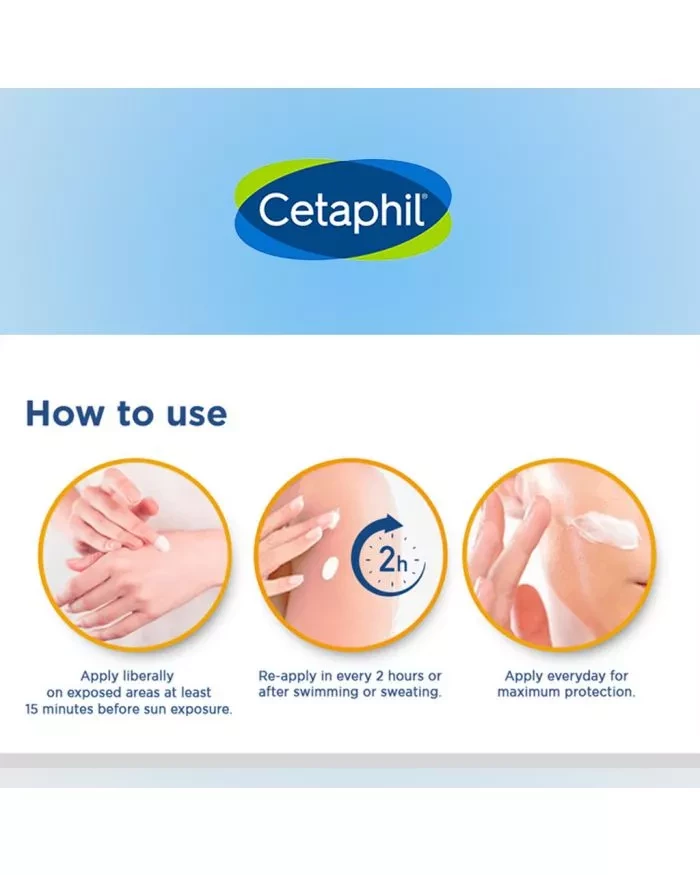 Cetaphil

How to use

2h

Apply liberally on exposed areas at least 15 minutes before sun exposure.

Re-apply in every 2 hours or after swimming or sweating.

Apply everyday for maximum protection.