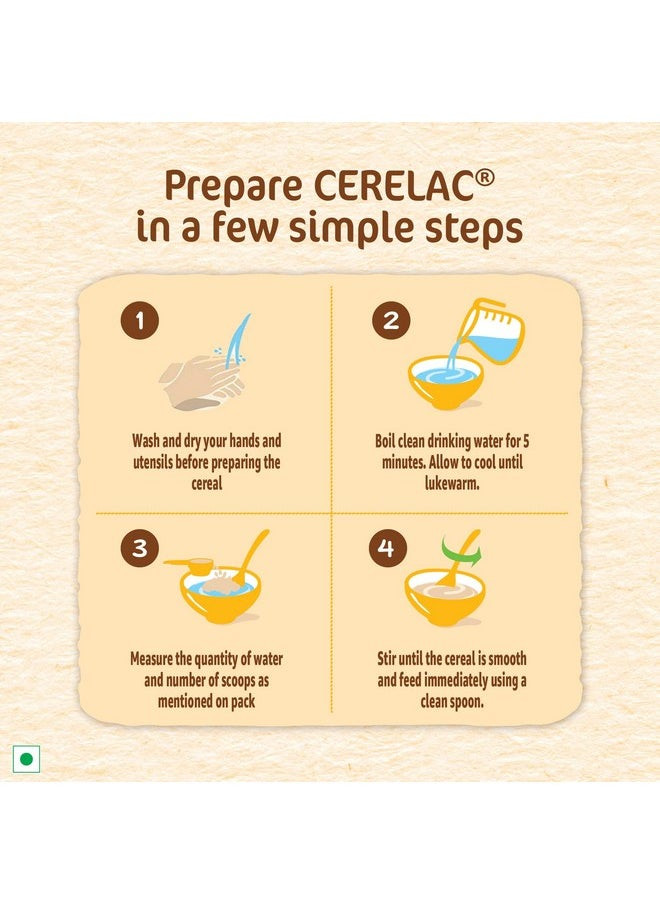 Prepare CERELAC®
in a few simple steps

1

Wash and dry your hands and utensils before preparing the cereal

2

Boil clean drinking water for 5 minutes. Allow to cool until lukewarm.

3

Measure the quantity of water and number of scoops as mentioned on pack

4

Stir until the cereal is smooth and feed immediately using a clean spoon.