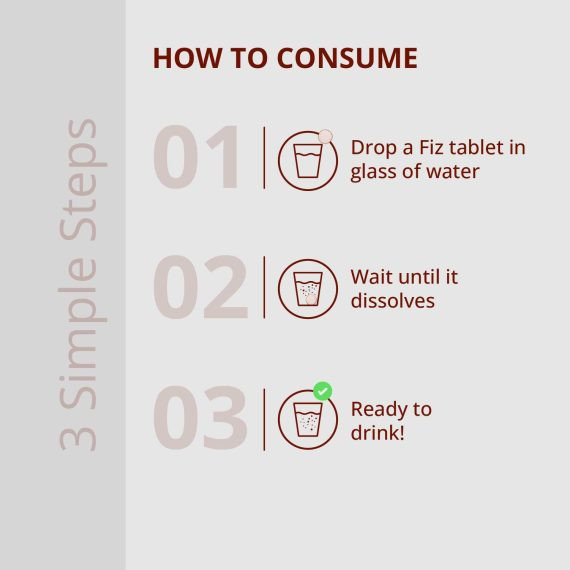 3 Simple Steps

HOW TO CONSUME

01 Drop a Fiz tablet in glass of water

02 Wait until it dissolves

03 Ready to drink!