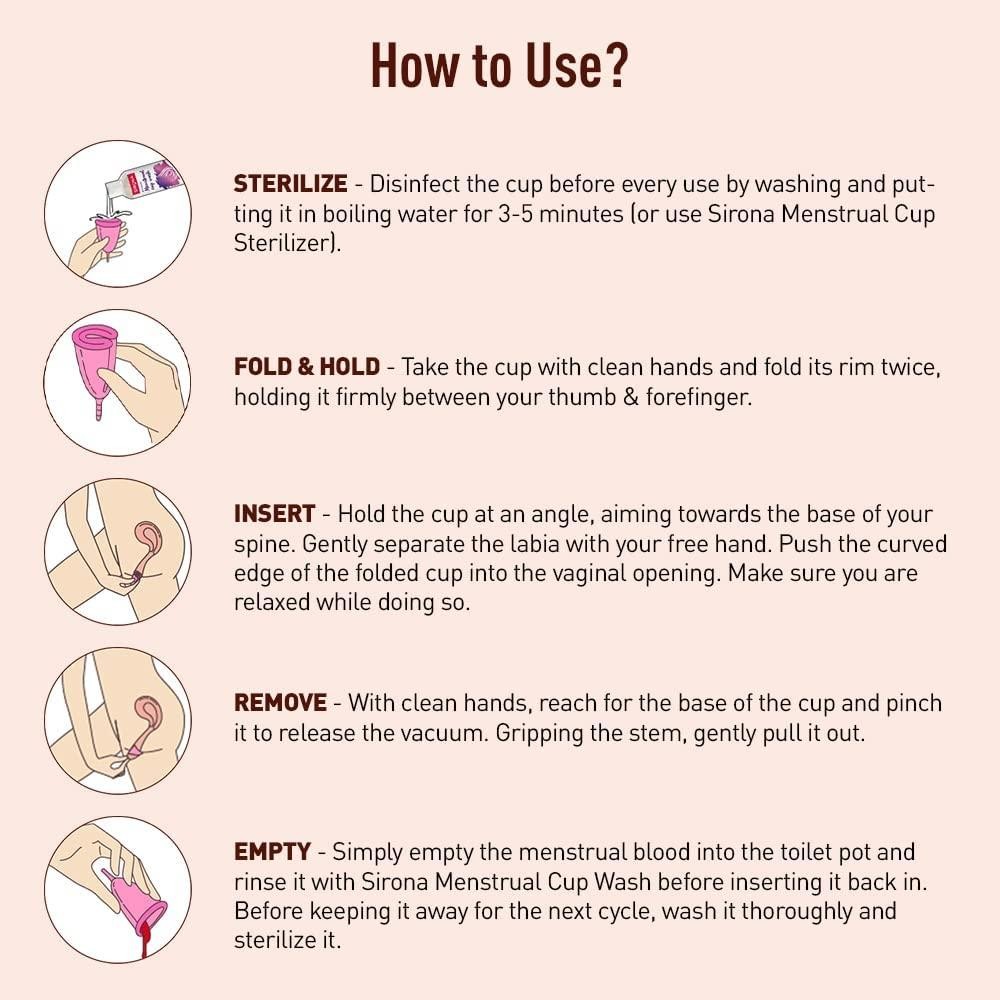 How to Use?

STERILIZE - Disinfect the cup before every use by washing and putting it in boiling water for 3-5 minutes (or use Sirona Menstrual Cup Sterilizer).

FOLD & HOLD - Take the cup with clean hands and fold its rim twice, holding it firmly between your thumb & forefinger.

INSERT - Hold the cup at an angle, aiming towards the base of your spine. Gently separate the labia with your free hand. Push the curved edge of the folded cup into the vaginal opening. Make sure you are relaxed while doing so.

REMOVE - With clean hands, reach for the base of the cup and pinch it to release the vacuum. Gripping the stem, gently pull it out.

EMPTY - Simply empty the menstrual blood into the toilet pot and rinse it with Sirona Menstrual Cup Wash before inserting it back in. Before keeping it away for the next cycle, wash it thoroughly and sterilize it.