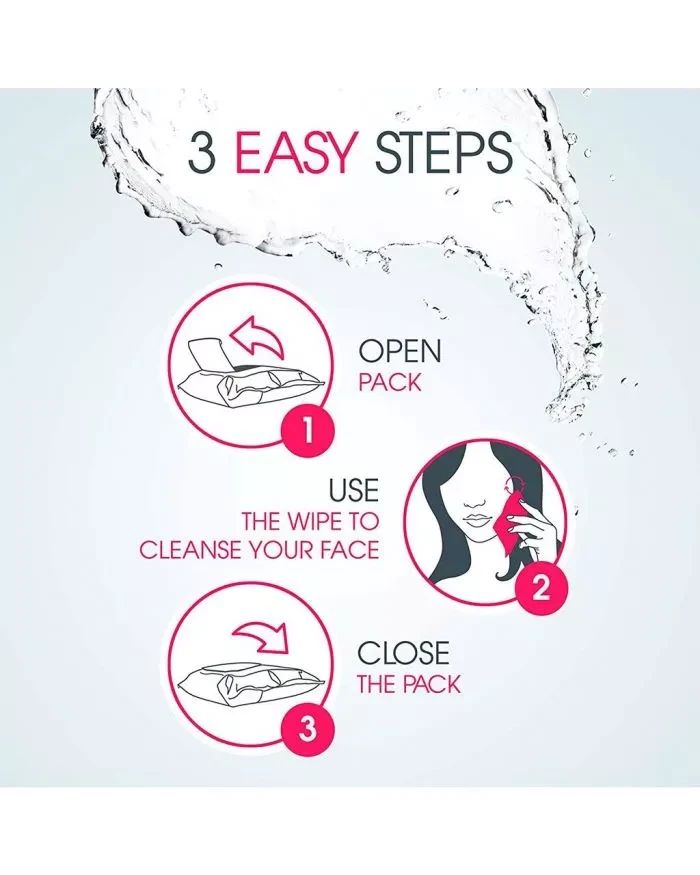 3 EASY STEPS

1

OPEN
PACK

USE
THE WIPE TO
CLEANSE YOUR FACE

2

3

CLOSE
THE PACK