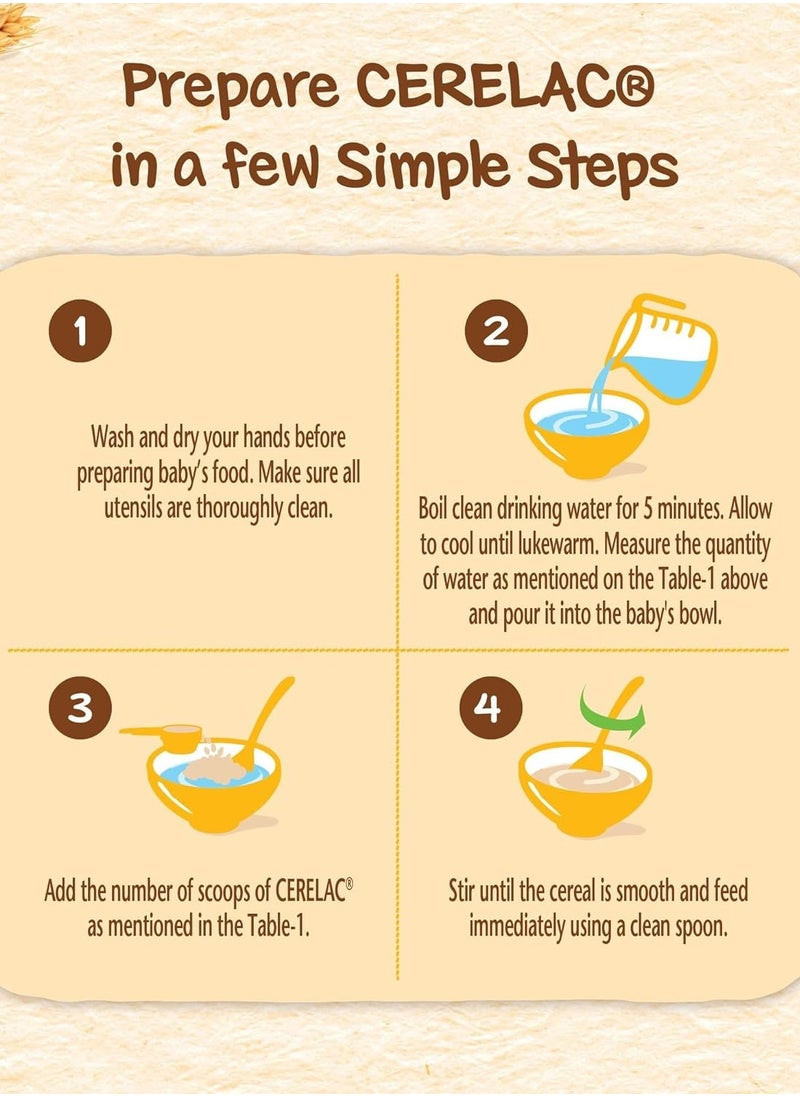 Prepare CERELAC®
in a few Simple Steps

1

Wash and dry your hands before preparing baby's food. Make sure all utensils are thoroughly clean.

2

Boil clean drinking water for 5 minutes. Allow to cool until lukewarm. Measure the quantity of water as mentioned on the Table-1 above and pour it into the baby's bowl.

3

Add the number of scoops of CERELAC® as mentioned in the Table-1.

4

Stir until the cereal is smooth and feed immediately using a clean spoon.