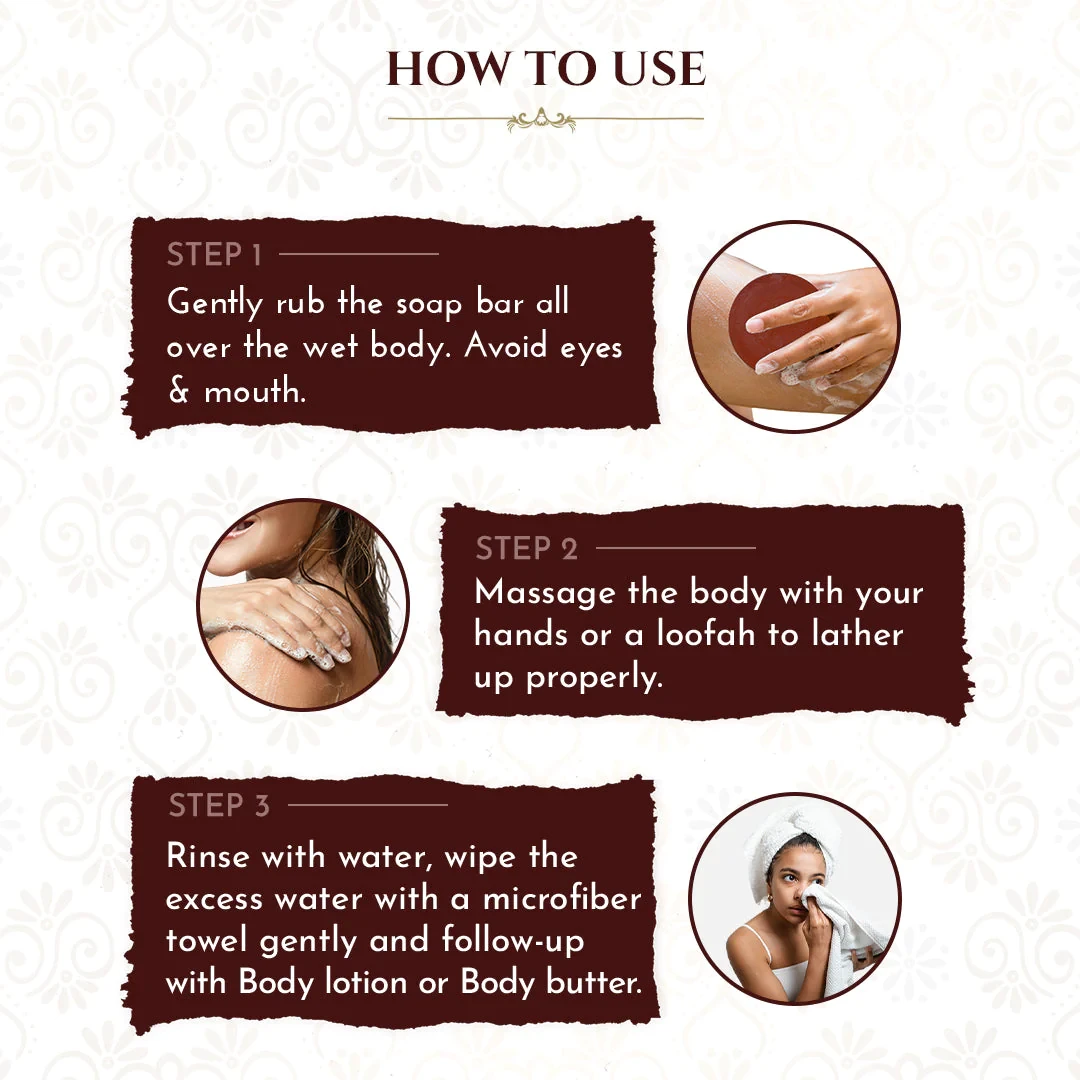 HOW TO USE

STEP 1

Gently rub the soap bar all over the wet body. Avoid eyes & mouth.

STEP 2

Massage the body with your hands or a loofah to lather up properly.

STEP 3

Rinse with water, wipe the excess water with a microfiber towel gently and follow-up with Body lotion or Body butter.