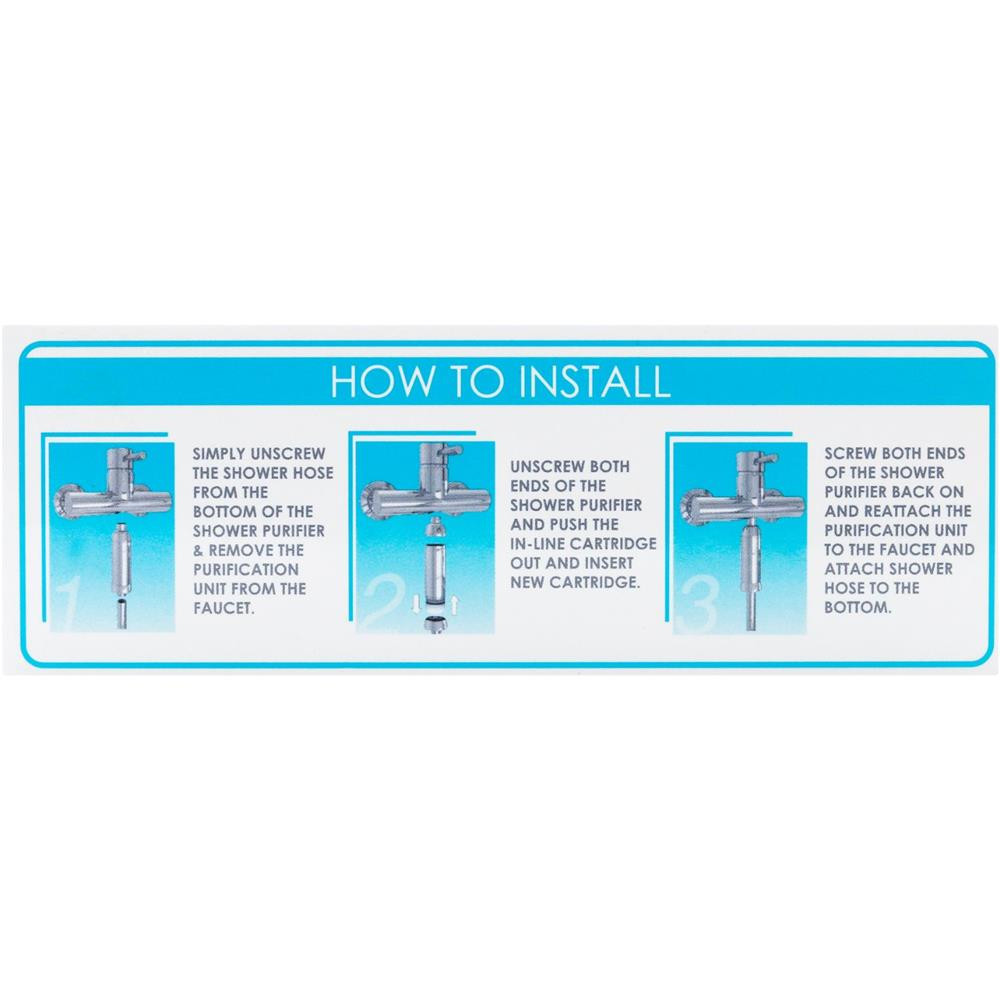 HOW TO INSTALL

1

SIMPLY UNSCREW THE SHOWER HOSE FROM THE BOTTOM OF THE SHOWER PURIFIER & REMOVE THE PURIFICATION UNIT FROM THE FAUCET.

2

UNSCREW BOTH ENDS OF THE SHOWER PURIFIER AND PUSH THE IN-LINE CARTRIDGE OUT AND INSERT NEW CARTRIDGE.

3

SCREW BOTH ENDS OF THE SHOWER PURIFIER BACK ON AND REATTACH THE PURIFICATION UNIT TO THE FAUCET AND ATTACH SHOWER HOSE TO THE BOTTOM.