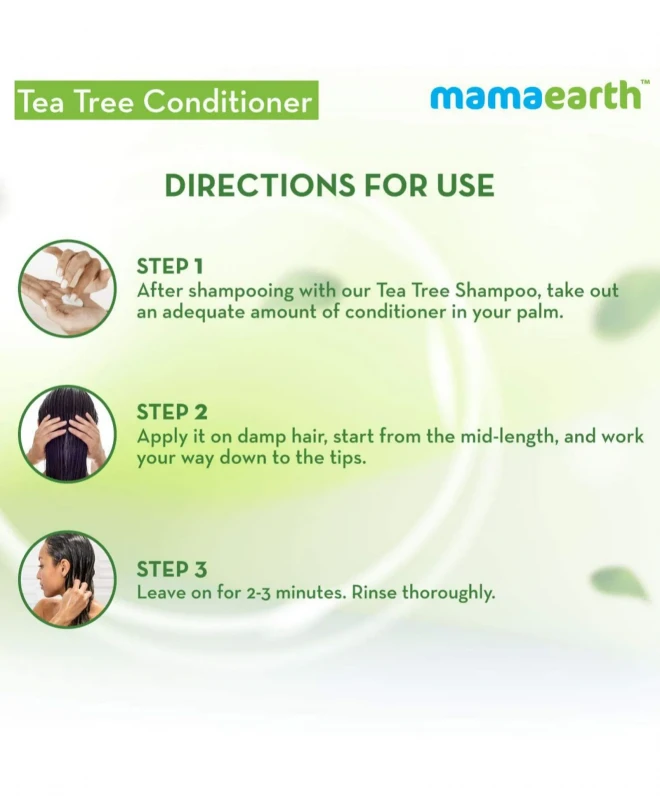 Tea Tree Conditioner

mamaearth™

DIRECTIONS FOR USE

STEP 1
After shampooing with our Tea Tree Shampoo, take out an adequate amount of conditioner in your palm.

STEP 2
Apply it on damp hair, start from the mid-length, and work your way down to the tips.

STEP 3
Leave on for 2-3 minutes. Rinse thoroughly.