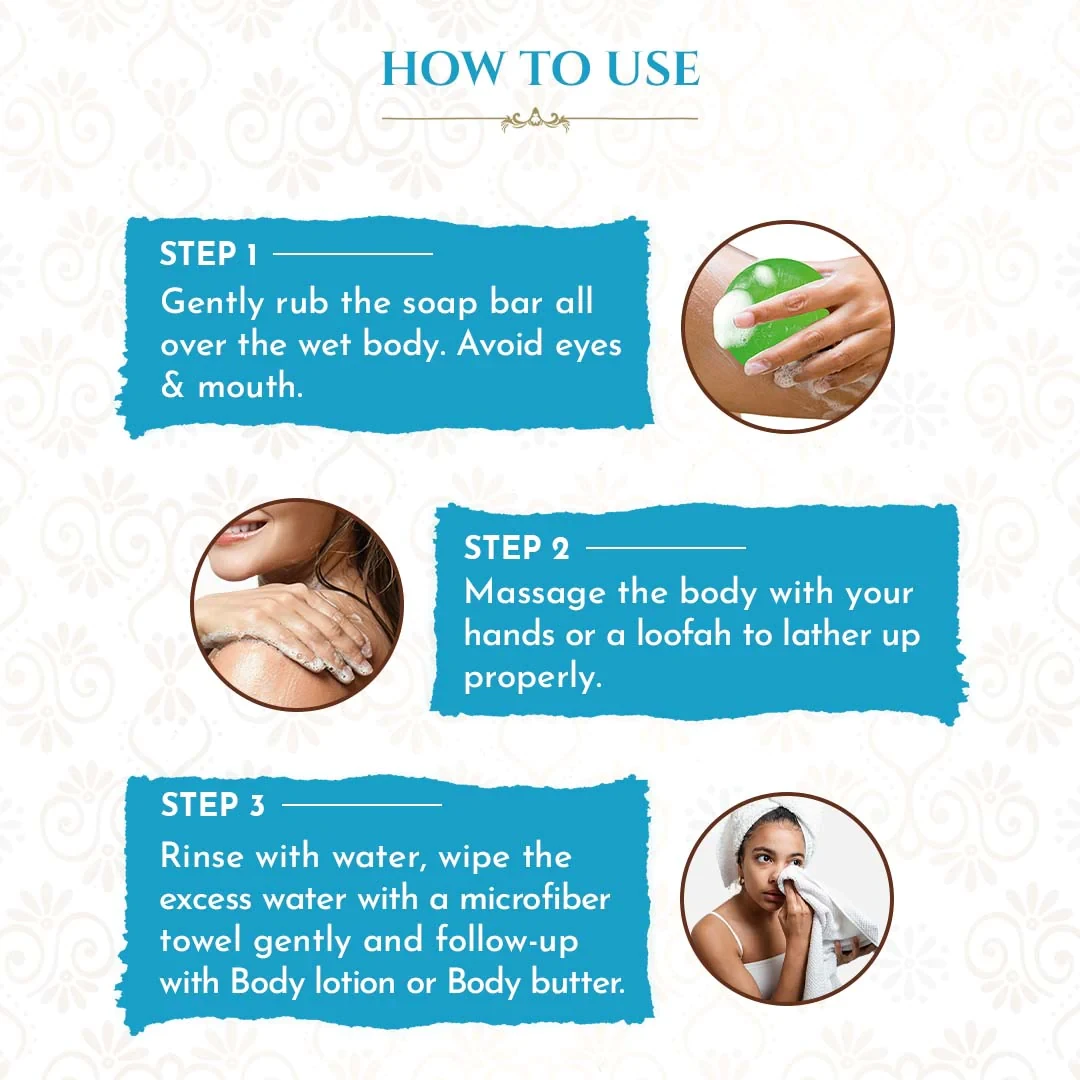 HOW TO USE

STEP 1

Gently rub the soap bar all over the wet body. Avoid eyes & mouth.

STEP 2

Massage the body with your hands or a loofah to lather up properly.

STEP 3

Rinse with water, wipe the excess water with a microfiber towel gently and follow-up with Body lotion or Body butter.