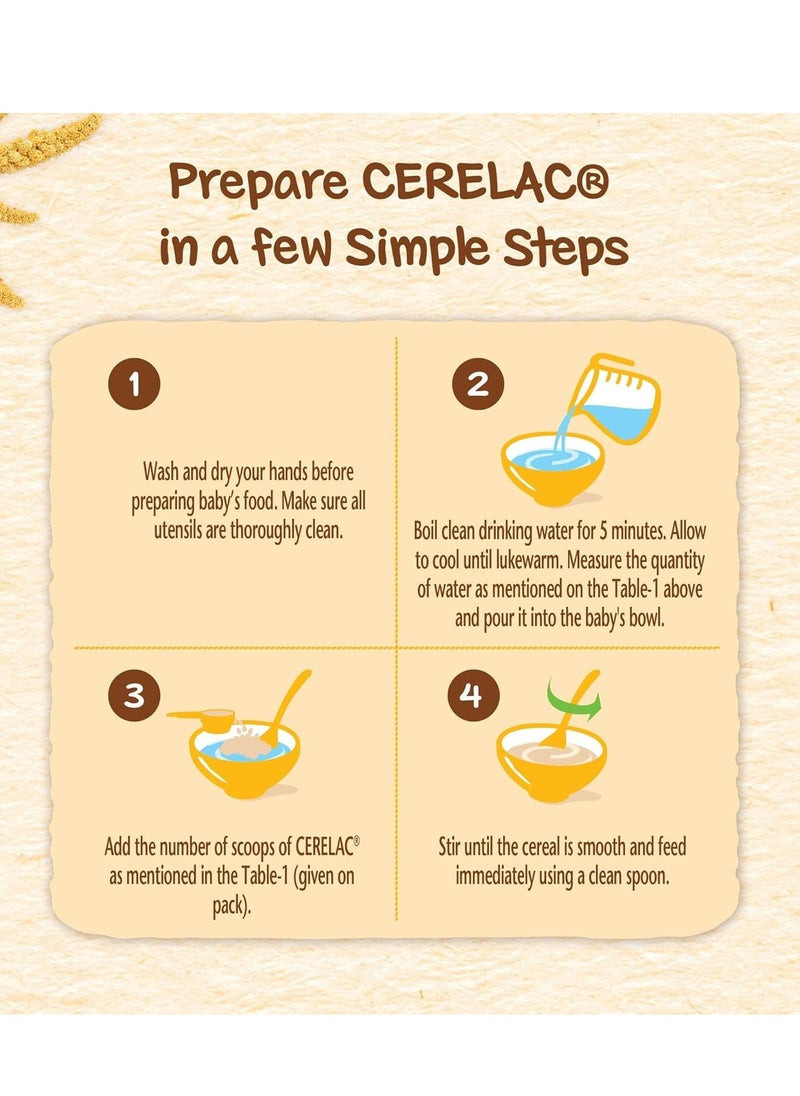 Prepare CERELAC®
in a few Simple Steps

1

Wash and dry your hands before preparing baby's food. Make sure all utensils are thoroughly clean.

2

Boil clean drinking water for 5 minutes. Allow to cool until lukewarm. Measure the quantity of water as mentioned on the Table-1 above and pour it into the baby's bowl.

3

Add the number of scoops of CERELAC® as mentioned in the Table-1 (given on pack).

4

Stir until the cereal is smooth and feed immediately using a clean spoon.